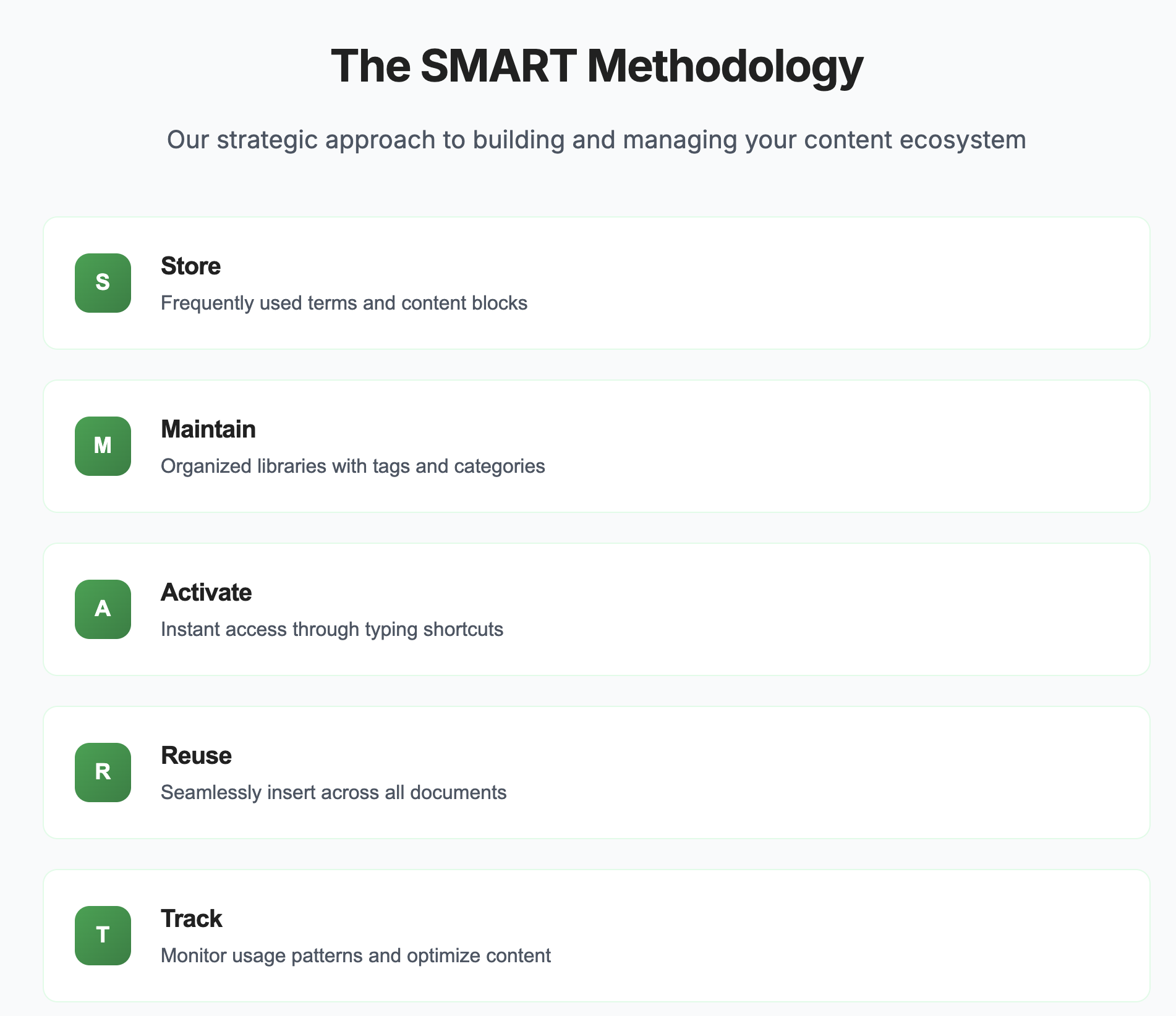 The SMART Methodology

Our strategic approach to building and managing your content ecosystem

S

Store

Frequently used terms and content blocks

M

Maintain

Organized libraries with tags and categories

A

Activate

Instant access through typing shortcuts

R

Reuse

Seamlessly insert across all documents

T

Track

Monitor usage patterns and optimize content